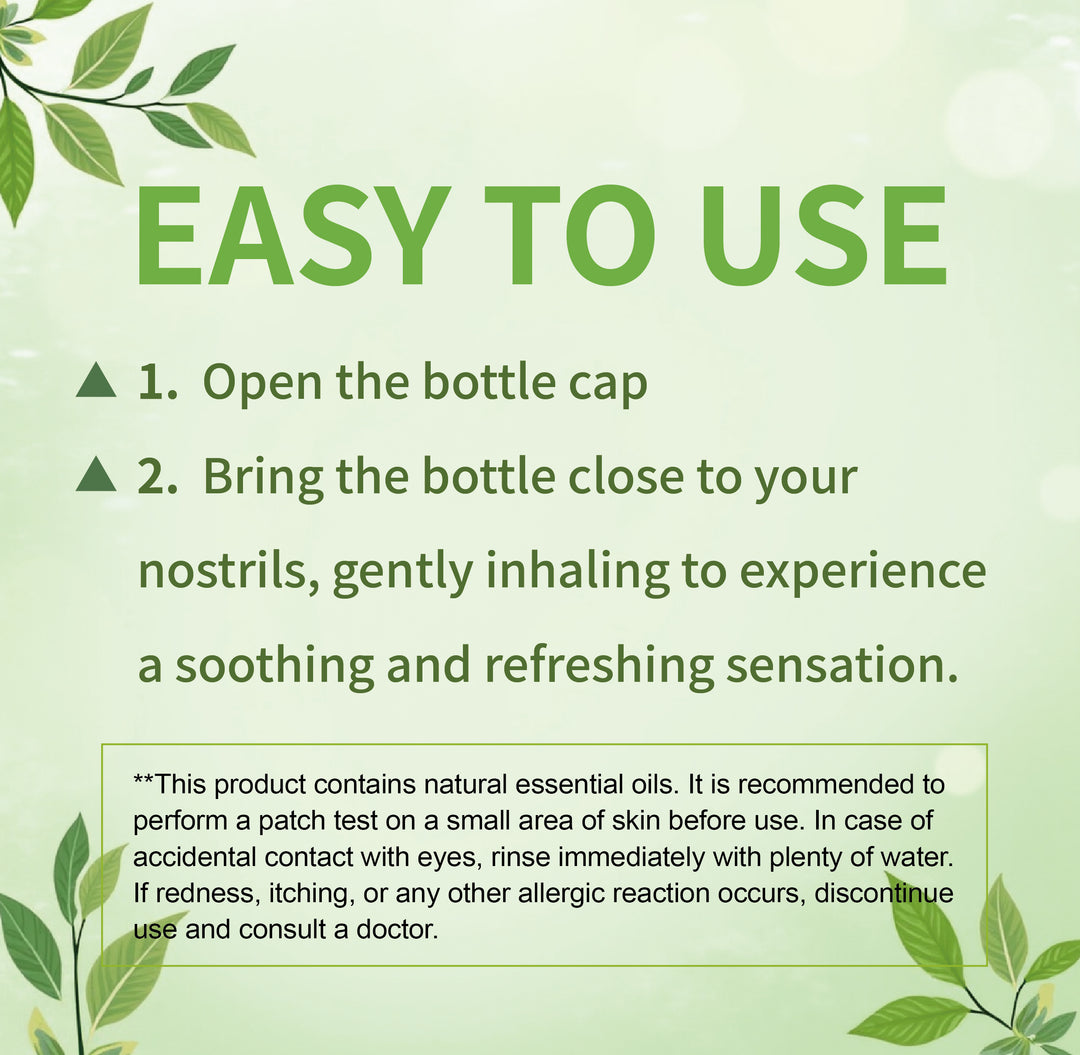 EASY TO USE

▲ 1. Open the bottle cap

▲ 2. Bring the bottle close to your nostrils, gently inhaling to experience a soothing and refreshing sensation.

**This product contains natural essential oils. It is recommended to perform a patch test on a small area of skin before use. In case of accidental contact with eyes, rinse immediately with plenty of water. If redness, itching, or any other allergic reaction occurs, discontinue use and consult a doctor.